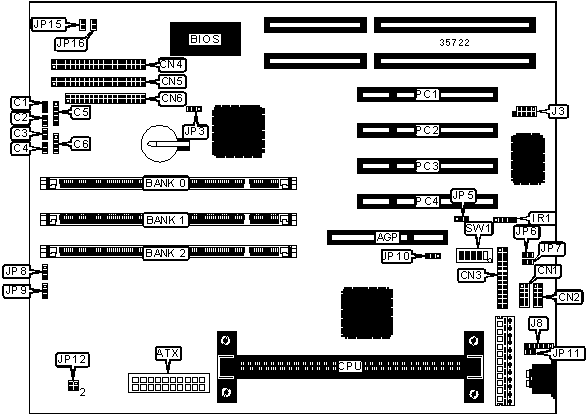 JP15
JP16
BIOS
35722
CN4
CN5
CN6
C1
C2
C3
C4
C5
C6
JP3
PC1
PC2
PC3
PC4
J3
BANK 0
BANK 1
BANK 2
JP5
IR1
SW1
JP6
JP7
AGP
JP10
CN3
CN1
CN2
JP8
JP9
J8
JP11
JP12
2
ATX
CPU