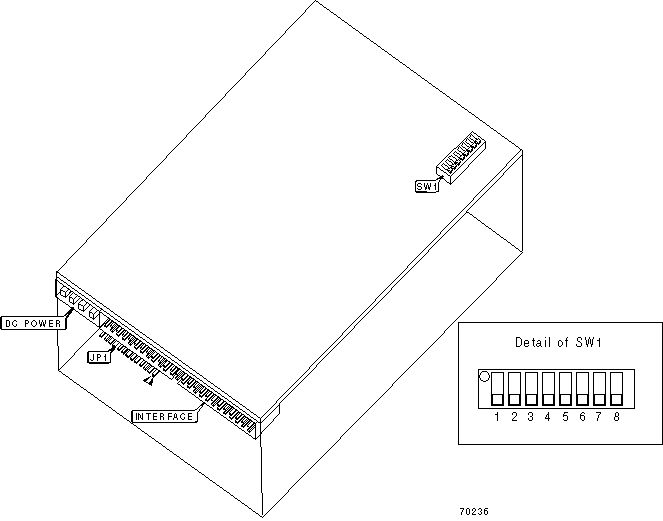 SW1

DC POWER

JP1

INTERFACE

Detail of SW1

1 2 3 4 5 6 7 8

70236