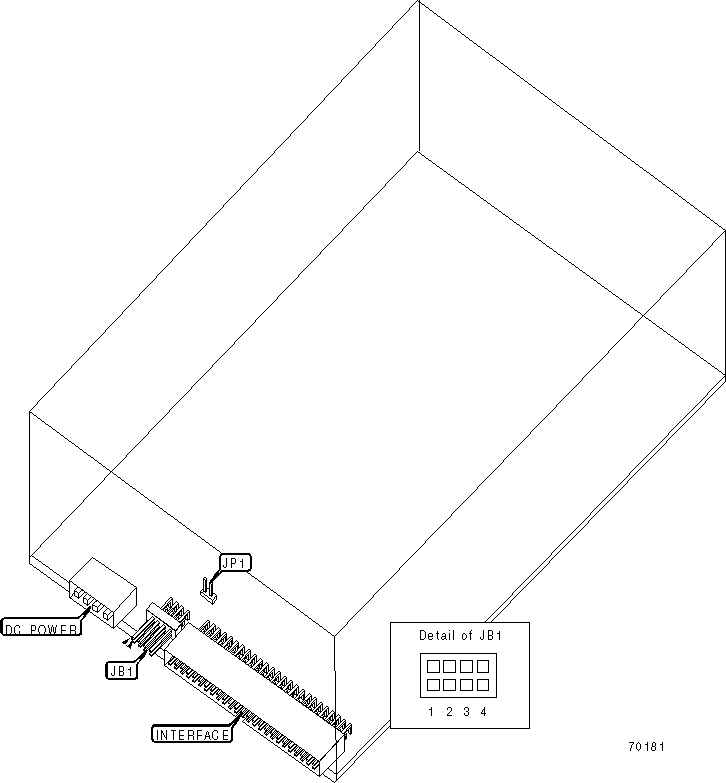 JP1

DC POWER

JB1

INTERFACE

Detail of JB1

1 2 3 4

70181