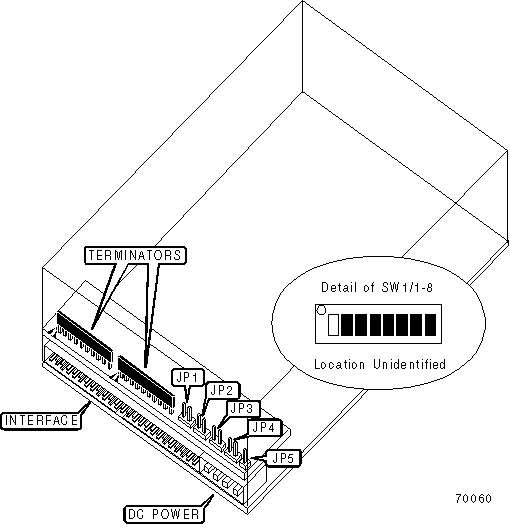 TERMINATORS

Detail of SW1/1-8

Location Unidentified

JP1

JP2

JP3

JP4

JP5

INTERFACE

DC POWER

70060