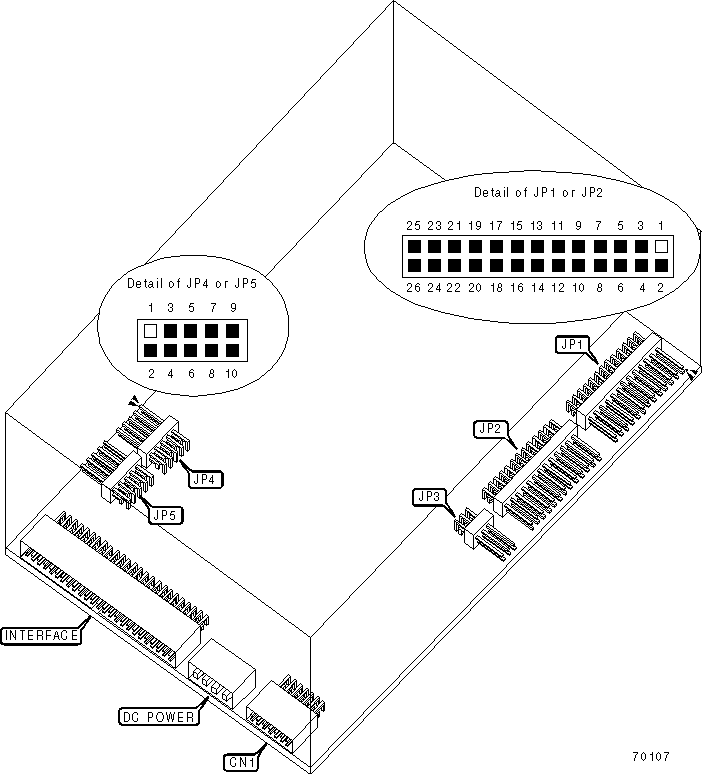 Detail of JP1 or JP2

25 23 21 19 17 15 13 11 9 7 5 3 1

26 24 22 20 18 16 14 12 10 8 6 4 2

Detail of JP4 or JP5

1 3 5 7 9

2 4 6 8 10

JP1

JP2

JP3

JP4

JP5

INTERFACE

DC POWER

CN1

70107