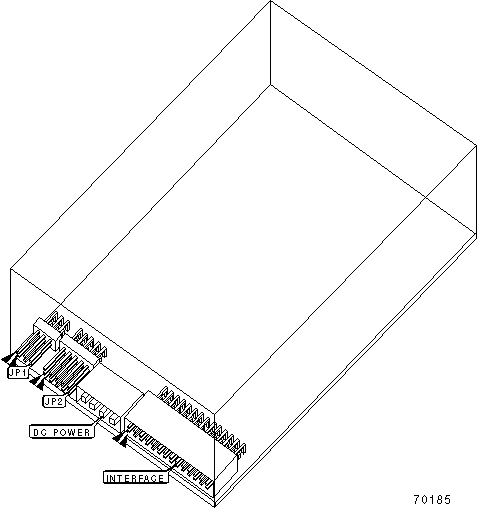 JP1

JP2

DC POWER

INTERFACE

70185