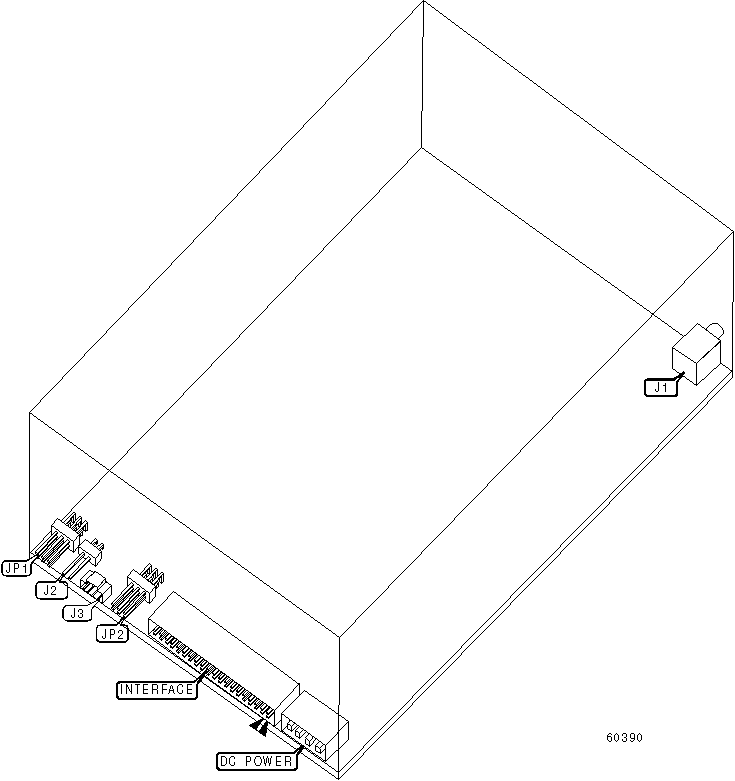 J1

JP1

J2

J3

JP2

INTERFACE

DC POWER

60390