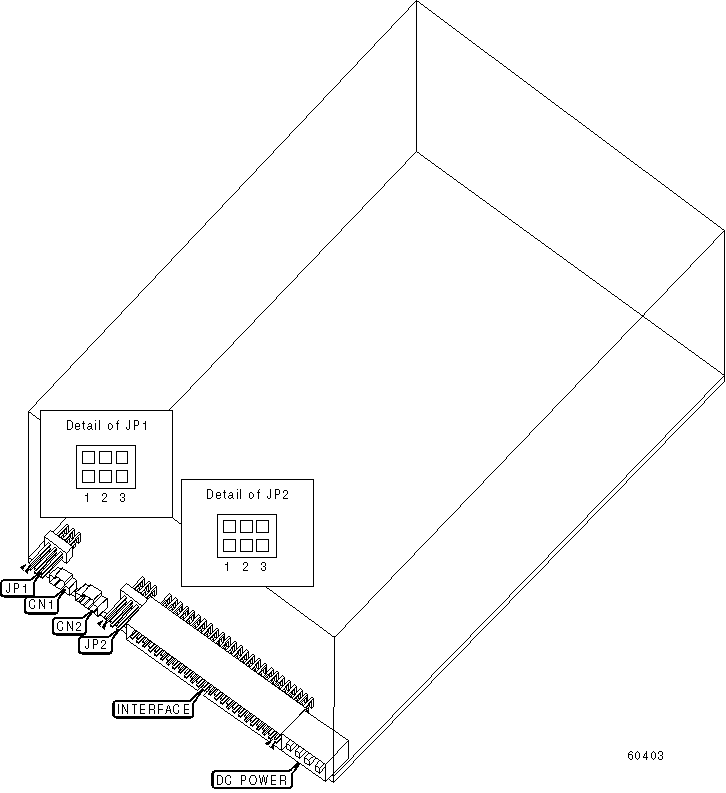 Detail of JP1

1 2 3

Detail of JP2

1 2 3

JP1

CN1

CN2

JP2

INTERFACE

DC POWER

60403